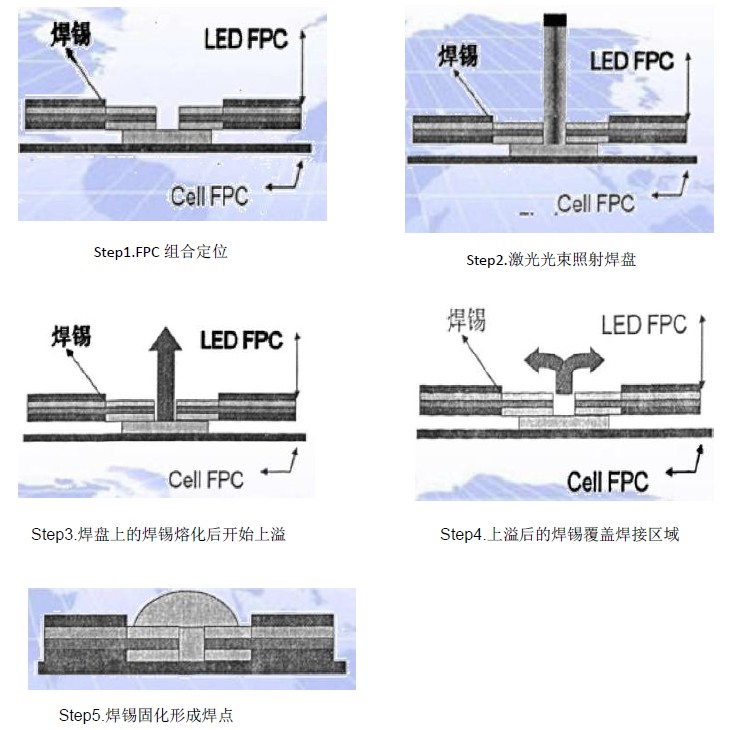 焊锡
LED FPC
Cell FPC

Step1.FPC 组合定位

焊锡
LED FPC
Cell FPC

Step2.激光光束照射焊盘

焊锡
LED FPC
Cell FPC

Step3.焊盘上的焊锡熔化后开始上溢

焊锡
LED FPC
Cell FPC

Step4.上溢后的焊锡覆盖焊接区域

Step5.焊锡固化形成焊点